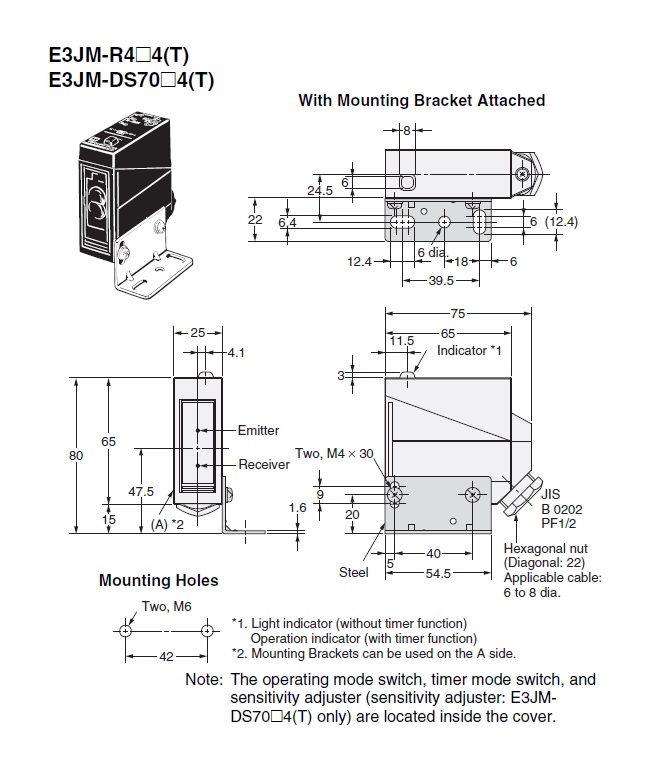 E3JM-R4□4(T)
E3JM-DS70□4(T)

With Mounting Bracket Attached

8
6
24.5
22
6.4
6 (12.4)
6 dia.
12.4
18
6
39.5

25
4.1
80
65
47.5
15
Emitter
Receiver
(A) *2
1.6

75
65
11.5
Indicator *1
3
Two, M4 × 30
9
20
JIS B 0202 PF1/2
Hexagonal nut (Diagonal: 22) Applicable cable: 6 to 8 dia.
Steel
5
40
54.5

Mounting Holes

Two, M6
42

*1. Light indicator (without timer function)
Operation indicator (with timer function)
*2. Mounting Brackets can be used on the A side.

Note: The operating mode switch, timer mode switch, and sensitivity adjuster (sensitivity adjuster: E3JM-DS70□4(T) only) are located inside the cover.