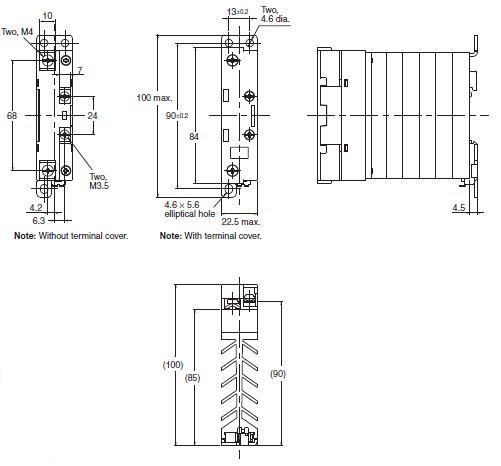 10
Two, M4
7
68
24
Two, M3.5
4.2
6.3
Note: Without terminal cover.

$13\pm0.2$
Two, 4.6 dia.
100 max.
$90\pm0.2$
84
4.6 × 5.6 elliptical hole
22.5 max.
Note: With terminal cover.

4.5

(100)
(85)
(90)