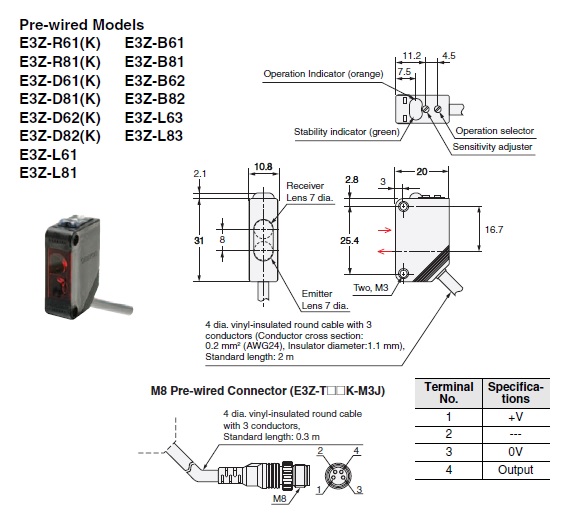 Pre-wired Models
E3Z-R61(K)
E3Z-R81(K)
E3Z-D61(K)
E3Z-D81(K)
E3Z-D62(K)
E3Z-D82(K)
E3Z-L61
E3Z-L81

E3Z-B61
E3Z-B81
E3Z-B62
E3Z-B82
E3Z-L63
E3Z-L83

11.2
4.5
7.5
Operation Indicator (orange)
Stability indicator (green)
Operation selector
Sensitivity adjuster

2.1
10.8
Receiver Lens 7 dia.
31
8
Emitter Lens 7 dia.

2.8
3
20
25.4
16.7
Two, M3

4 dia. vinyl-insulated round cable with 3 conductors (Conductor cross section: 0.2 mm² (AWG24), Insulator diameter:1.1 mm), Standard length: 2 m

M8 Pre-wired Connector (E3Z-T□□K-M3J)

4 dia. vinyl-insulated round cable with 3 conductors, Standard length: 0.3 m

M8
2
4
1
3

| Terminal No. | Specifications |
|---|---|
| 1 | +V |
| 2 | --- |
| 3 | 0V |
| 4 | Output |