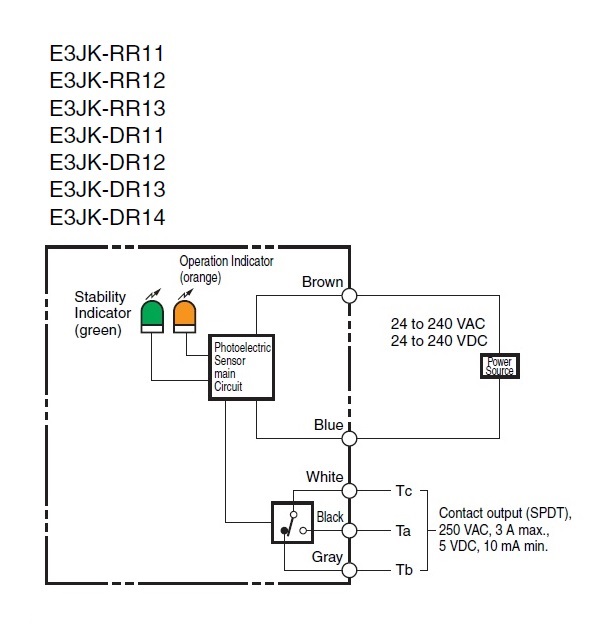 E3JK-RR11
E3JK-RR12
E3JK-RR13
E3JK-DR11
E3JK-DR12
E3JK-DR13
E3JK-DR14

Operation Indicator (orange)

Stability Indicator (green)

Photoelectric Sensor main Circuit

Brown

24 to 240 VAC
24 to 240 VDC

Power Source

Blue

White

Tc

Black

Ta

Gray

Tb

Contact output (SPDT), 250 VAC, 3 A max., 5 VDC, 10 mA min.